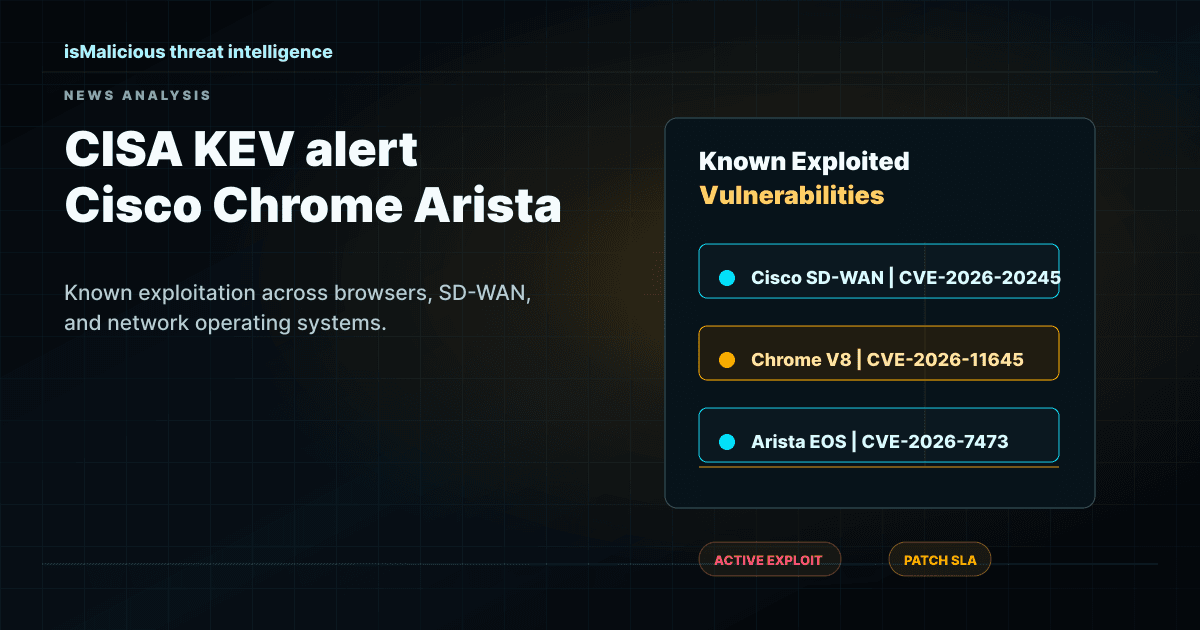 isMalicious threat intelligence

NEWS ANALYSIS

CISA KEV alert
Cisco Chrome Arista

Known exploitation across browsers, SD-WAN, and network operating systems.

Known Exploited
Vulnerabilities

Cisco SD-WAN | CVE-2026-20245

Chrome V8 | CVE-2026-11645

Arista EOS | CVE-2026-7473

ACTIVE EXPLOIT

PATCH SLA